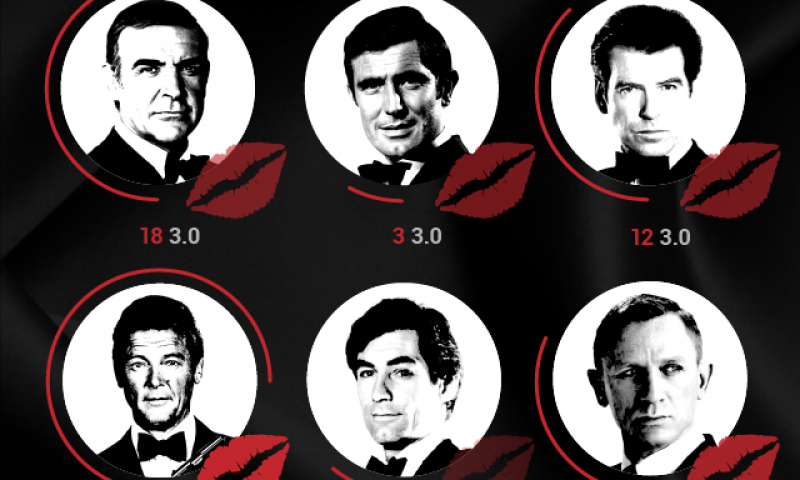 18 3.0

3 3.0

12 3.0